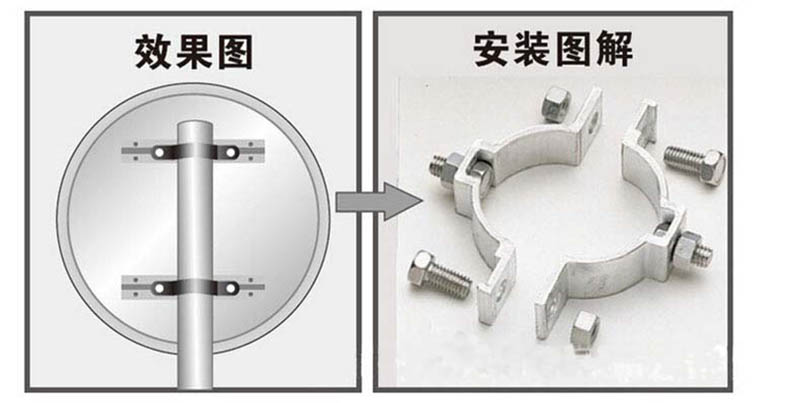 效果图

安装图解